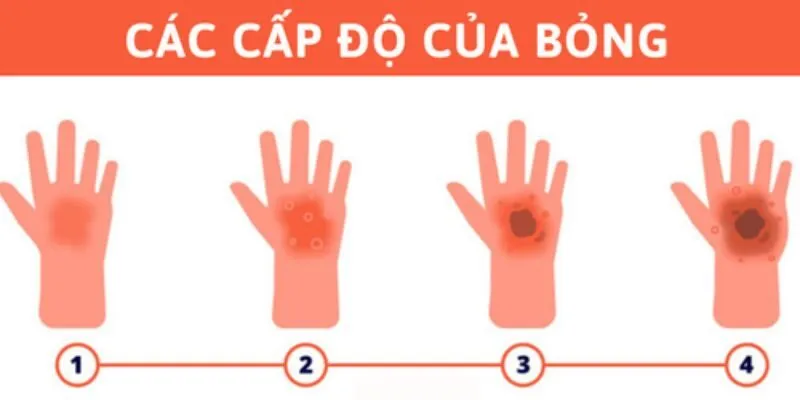 CÁC CẤP ĐỘ CỦA BỎNG

1

2

3

4